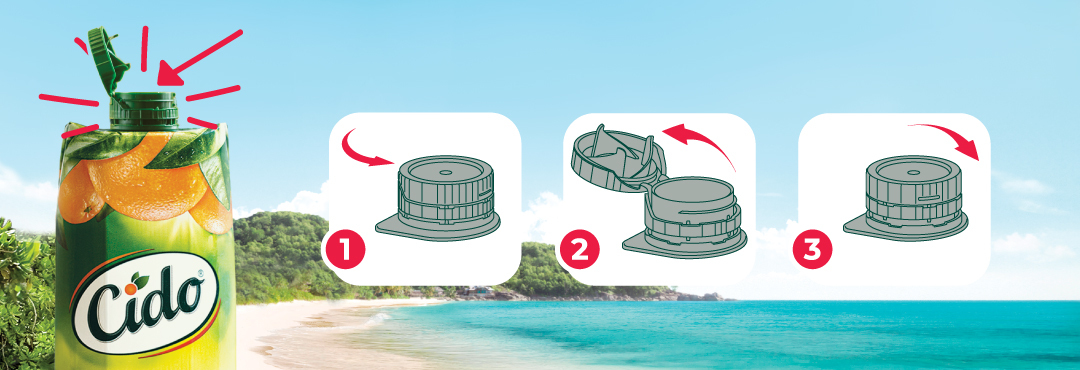 Cido®

1

2

3